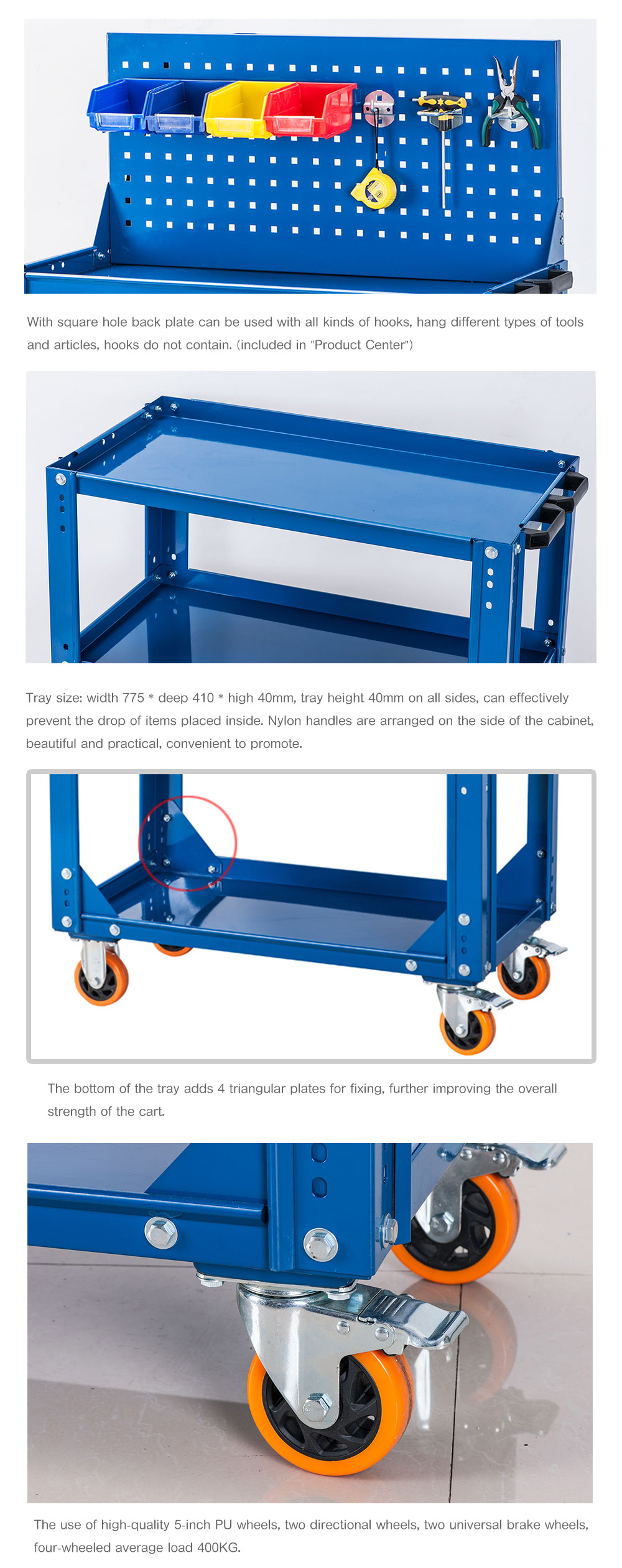 With square hole back plate can be used with all kinds of hooks, hang different types of tools and articles, hooks do not contain. (included in "Product Center")

Tray size: width 775 * deep 410 * high 40mm, tray height 40mm on all sides, can effectively prevent the drop of items placed inside. Nylon handles are arranged on the side of the cabinet, beautiful and practical, convenient to promote.

The bottom of the tray adds 4 triangular plates for fixing, further improving the overall strength of the cart.

The use of high-quality 5-inch PU wheels, two directional wheels, two universal brake wheels, four-wheeled average load 400KG.