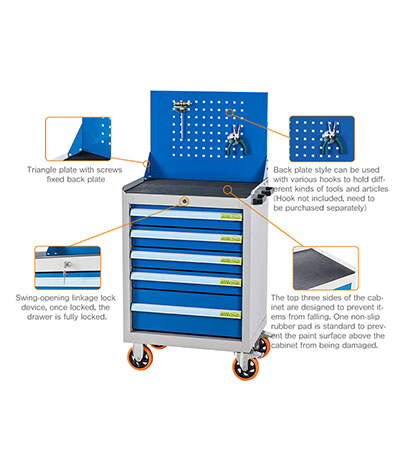 Triangle plate with screws fixed back plate

Back plate style can be used with various hooks to hold different kinds of tools and articles (Hook not included, need to be purchased separately)

Swing-opening linkage lock device, once locked, the drawer is fully locked.

The top three sides of the cabinet are designed to prevent items from falling. One non-slip rubber pad is standard to prevent the paint surface above the cabinet from being damaged.